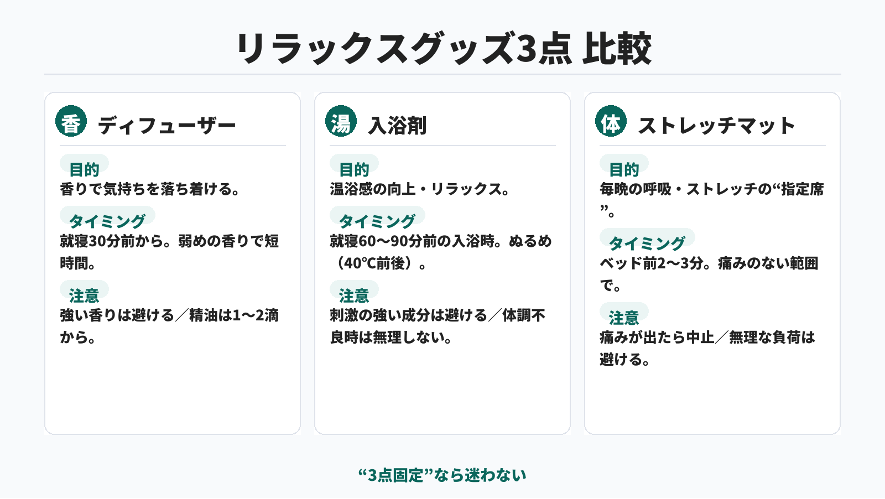 リラックスグッズ3点 比較

香 ディフューザー

目的
香りで気持ちを落ち着ける。

タイミング
就寝30分前から。弱めの香りで短時間。

注意
強い香りは避ける／精油は1〜2滴から。

湯 入浴剤

目的
温浴感の向上・リラックス。

タイミング
就寝60〜90分前の入浴時。ぬるめ（40℃前後）。

注意
刺激の強い成分は避ける／体調不良時は無理しない。

体 ストレッチマット

目的
毎晩の呼吸・ストレッチの“指定席”。

タイミング
ベッド前2〜3分。痛みのない範囲で。

注意
痛みが出たら中止／無理な負荷は避ける。

“3点固定”なら迷わない